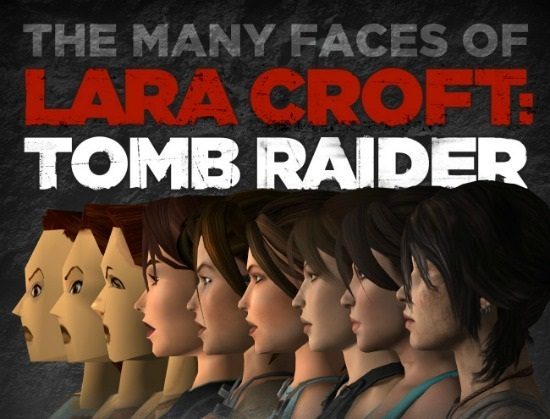 THE MANY FACES OF
LARA CROFT:
TOMB RAIDER